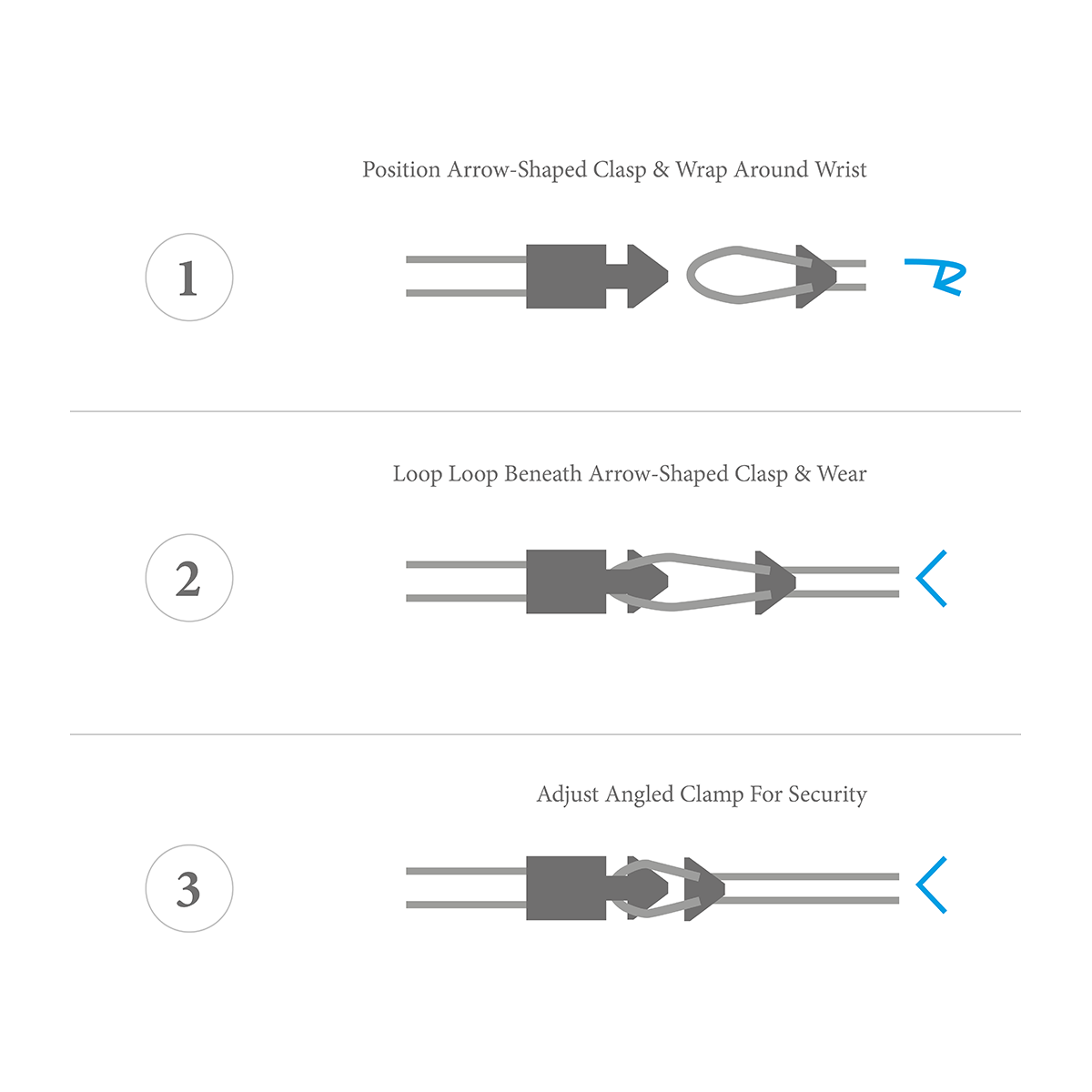 Position Arrow-Shaped Clasp & Wrap Around Wrist

1

Loop Loop Beneath Arrow-Shaped Clasp & Wear

2

Adjust Angled Clamp For Security

3