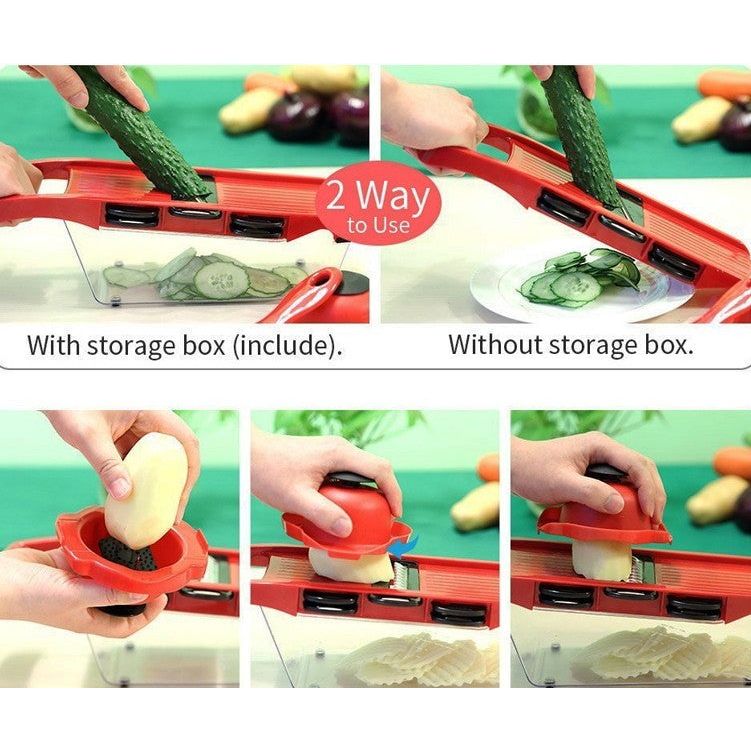 2 Way
to Use

With storage box (include).

Without storage box.